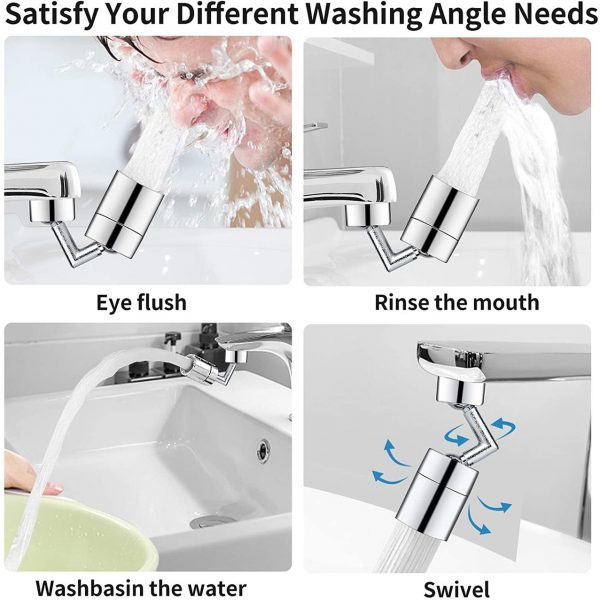 Satisfy Your Different Washing Angle Needs

Eye flush

Rinse the mouth

Washbasin the water

Swivel