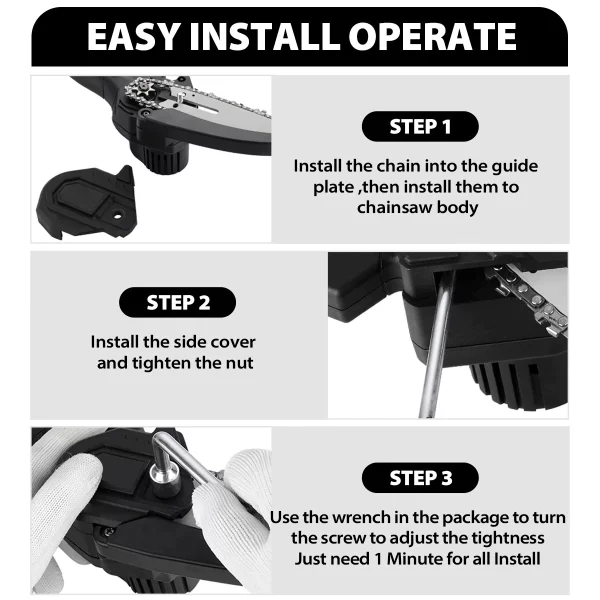 EASY INSTALL OPERATE

STEP 1

Install the chain into the guide plate ,then install them to chainsaw body

STEP 2

Install the side cover and tighten the nut

STEP 3

Use the wrench in the package to turn the screw to adjust the tightness Just need 1 Minute for all Install